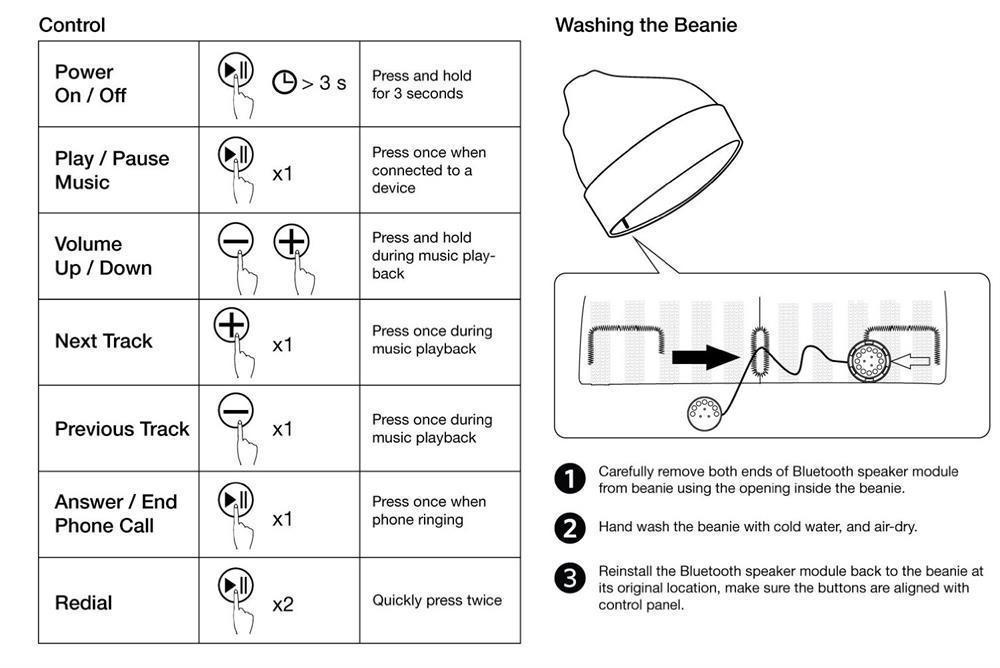 Control

| Power On / Off | > 3 s | Press and hold for 3 seconds |
|---|---|---|
| Play / Pause Music | x1 | Press once when connected to a device |
| Volume Up / Down | | Press and hold during music playback |
| Next Track | x1 | Press once during music playback |
| Previous Track | x1 | Press once during music playback |
| Answer / End Phone Call | x1 | Press once when phone ringing |
| Redial | x2 | Quickly press twice |

Washing the Beanie

1 Carefully remove both ends of Bluetooth speaker module from beanie using the opening inside the beanie.

2 Hand wash the beanie with cold water, and air-dry.

3 Reinstall the Bluetooth speaker module back to the beanie at its original location, make sure the buttons are aligned with control panel.